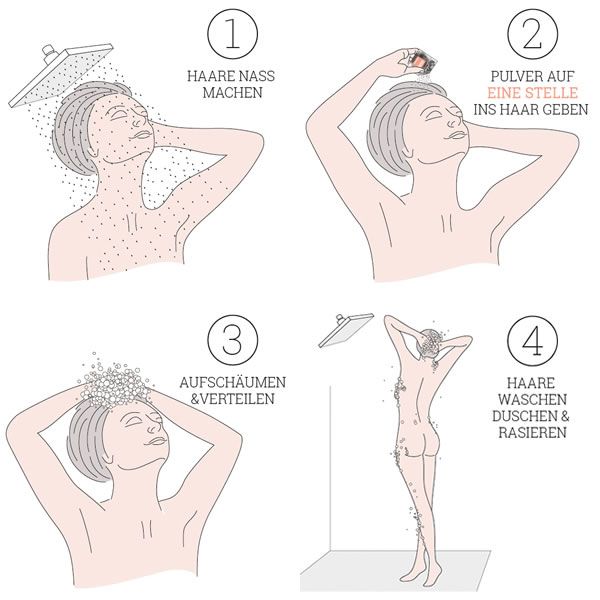 1

HAARE NASS MACHEN

2

PULVER AUF EINE STELLE INS HAAR GEBEN

3

AUFSCHÄUMEN &VERTEILEN

4

HAARE WASCHEN DUSCHEN & RASIEREN