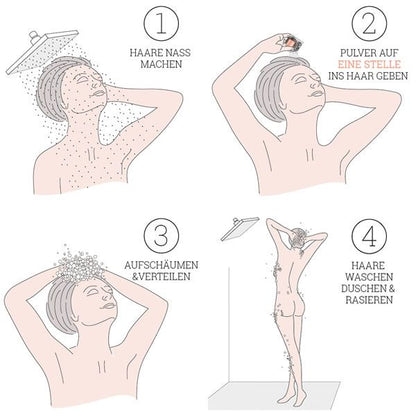 1
HAARE NASS MACHEN

2
PULVER AUF EINE STELLE INS HAAR GEBEN

3
AUFSCHÄUMEN &VERTEILEN

4
HAARE WASCHEN DUSCHEN & RASIEREN